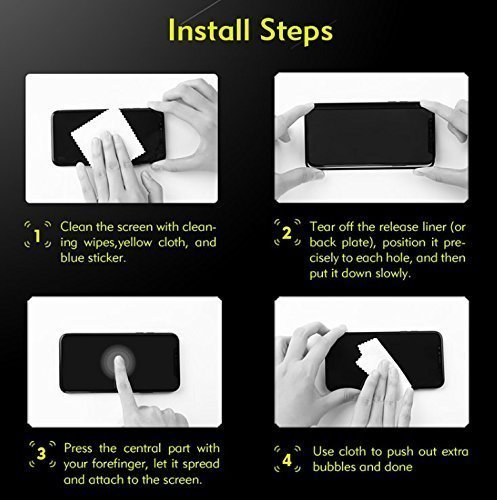 Install Steps

1 Clean the screen with cleaning wipes,yellow cloth, and blue sticker.

2 Tear off the release liner (or back plate), position it precisely to each hole, and then put it down slowly.

3 Press the central part with your forefinger, let it spread and attach to the screen.

4 Use cloth to push out extra bubbles and done