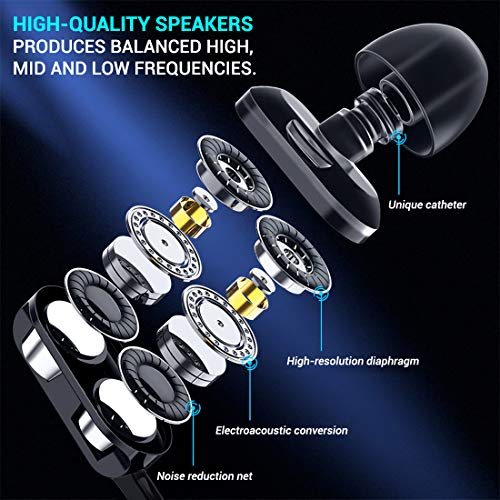 HIGH-QUALITY SPEAKERS
PRODUCES BALANCED HIGH, MID AND LOW FREQUENCIES.

Unique catheter

High-resolution diaphragm

Electroacoustic conversion

Noise reduction net